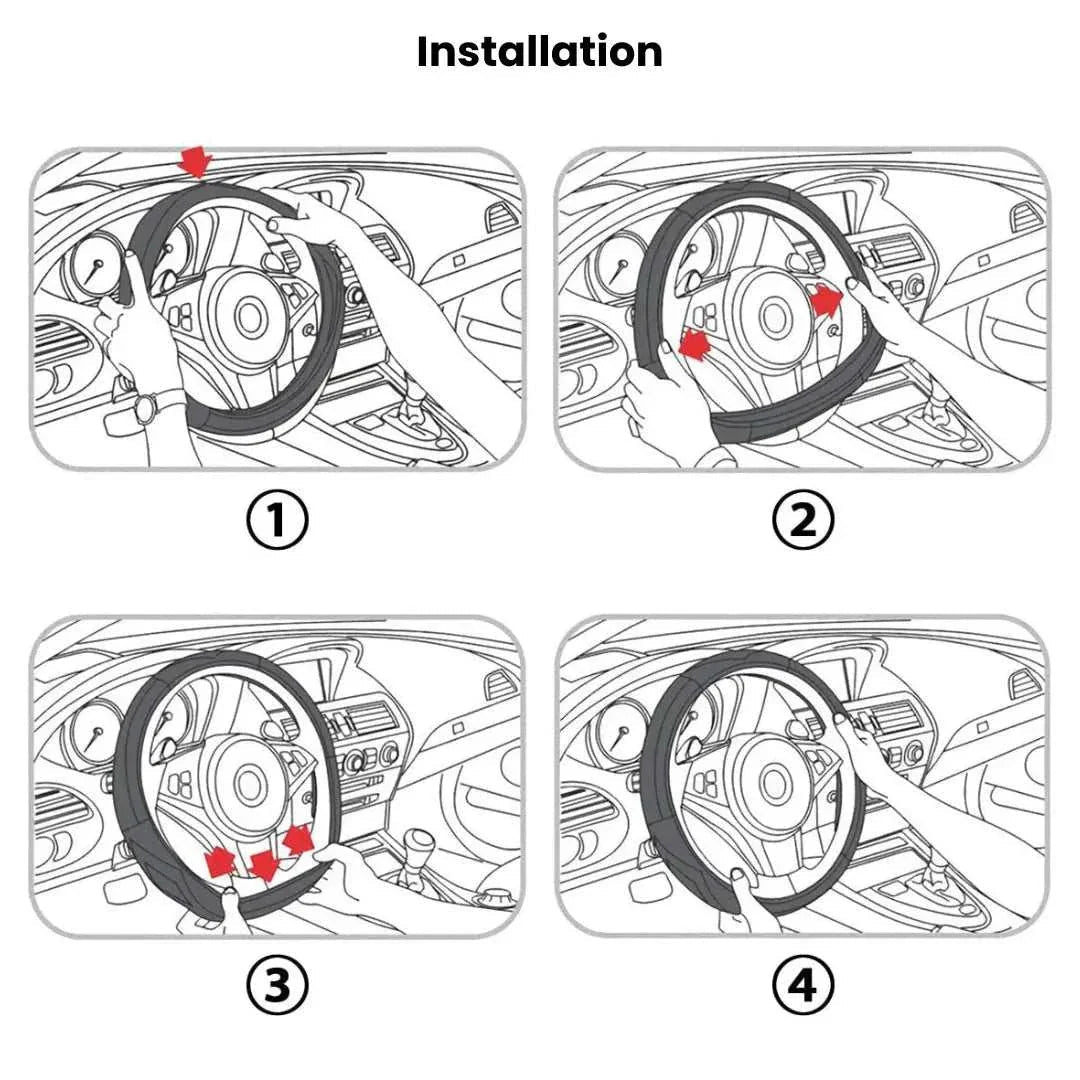 Installation

①

②

③

④