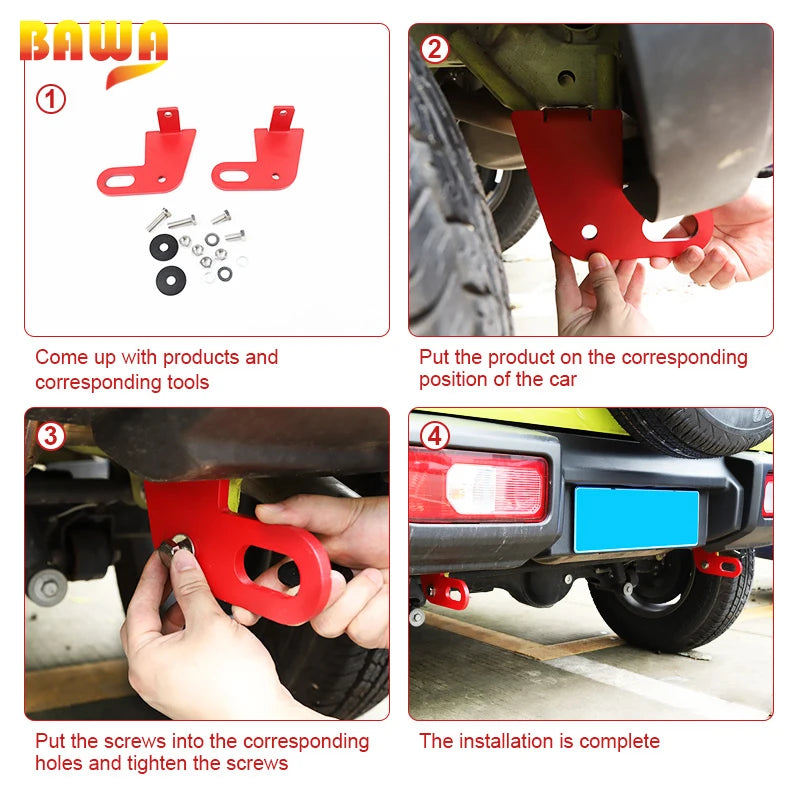 BAWA

①

Come up with products and corresponding tools

②

Put the product on the corresponding position of the car

③

Put the screws into the corresponding holes and tighten the screws

④

The installation is complete