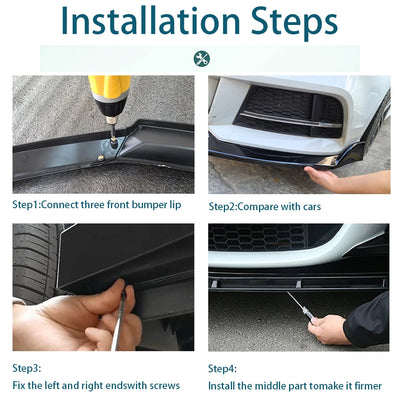 Installation Steps

Step1:Connect three front bumper lip

Step2:Compare with cars

Step3:
Fix the left and right endswith screws

Step4:
Install the middle part tomake it firmer