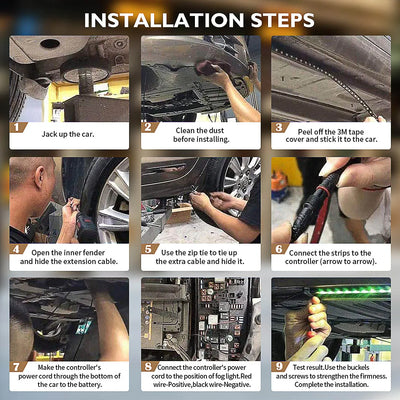 INSTALLATION STEPS

1 Jack up the car.

2 Clean the dust before installing.

3 Peel off the 3M tape cover and stick it to the car.

4 Open the inner fender and hide the extension cable.

5 Use the zip tie to tie up the extra cable and hide it.

6 Connect the strips to the controller (arrow to arrow).

7 Make the controller's power cord through the bottom of the car to the battery.

8 Connect the controller's power cord to the position of fog light.Red wire-Positive,black wire-Negative.

9 Test result.Use the buckels and screws to strengthen the firmness. Complete the installation.