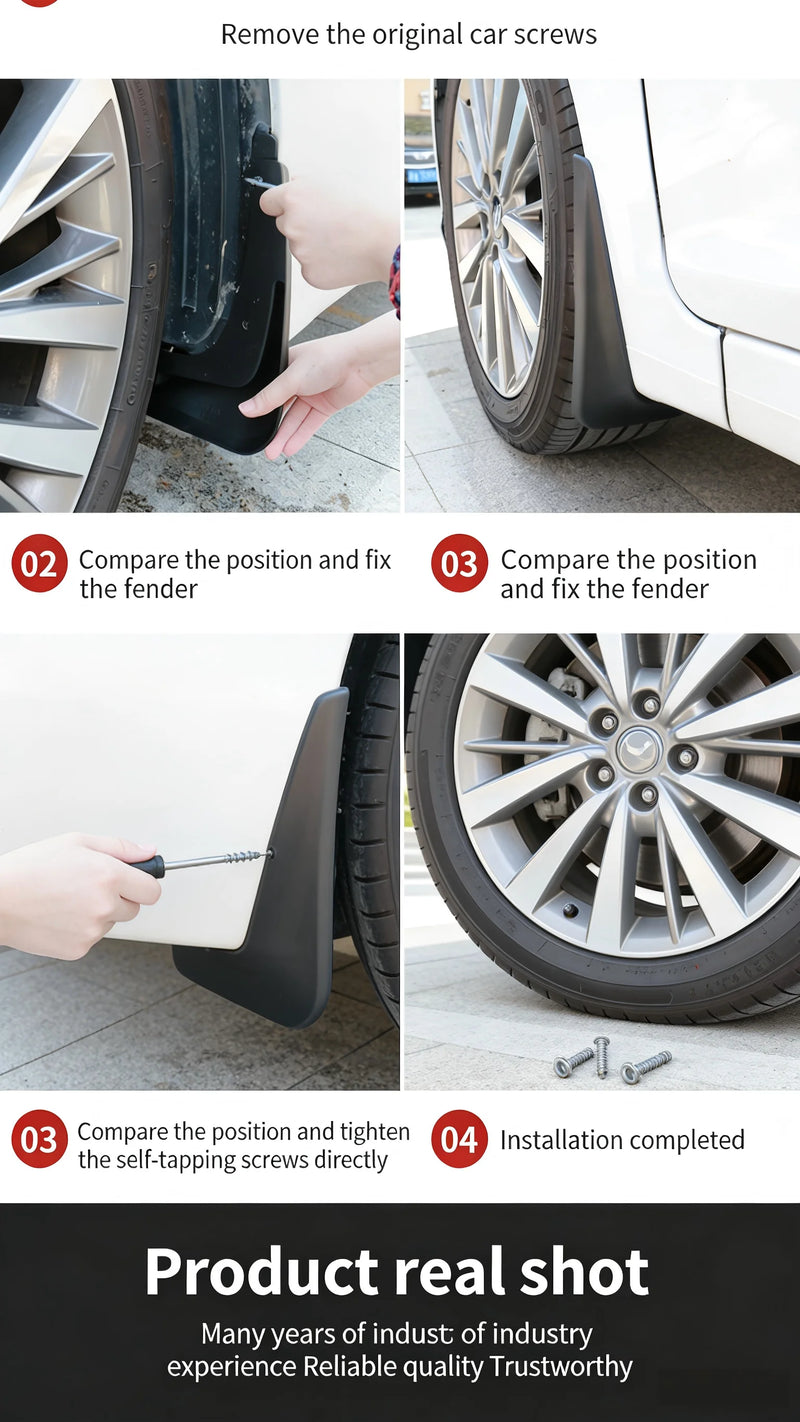 Remove the original car screws

02 Compare the position and fix the fender

03 Compare the position and fix the fender

03 Compare the position and tighten the self-tapping screws directly

04 Installation completed

Product real shot

Many years of indust: of industry experience Reliable quality Trustworthy