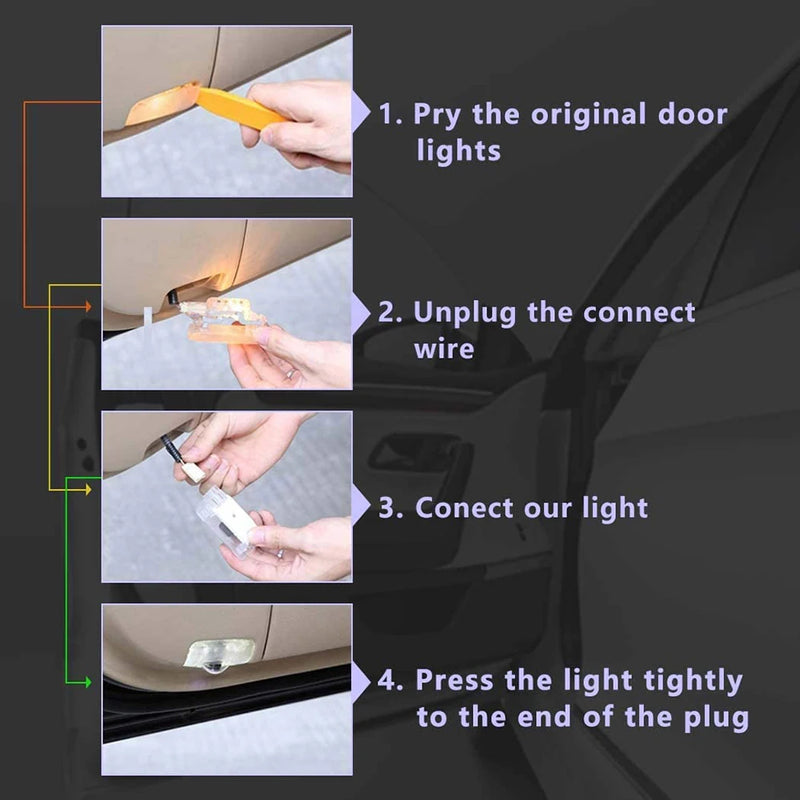 1. Pry the original door lights

2. Unplug the connect wire

3. Conect our light

4. Press the light tightly to the end of the plug