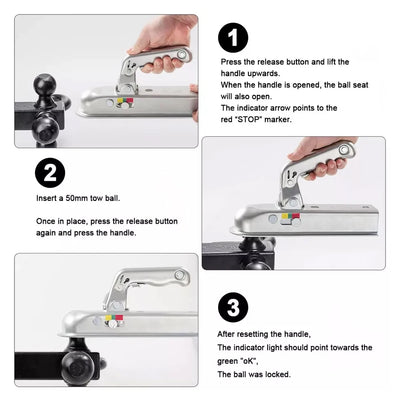 1

Press the release button and lift the handle upwards.
When the handle is opened, the ball seat will also open.
The indicator arrow points to the red "STOP" marker.

2

Insert a 50mm tow ball.

Once in place, press the release button again and press the handle.

3

After resetting the handle,
The indicator light should point towards the green "oK",
The ball was locked.