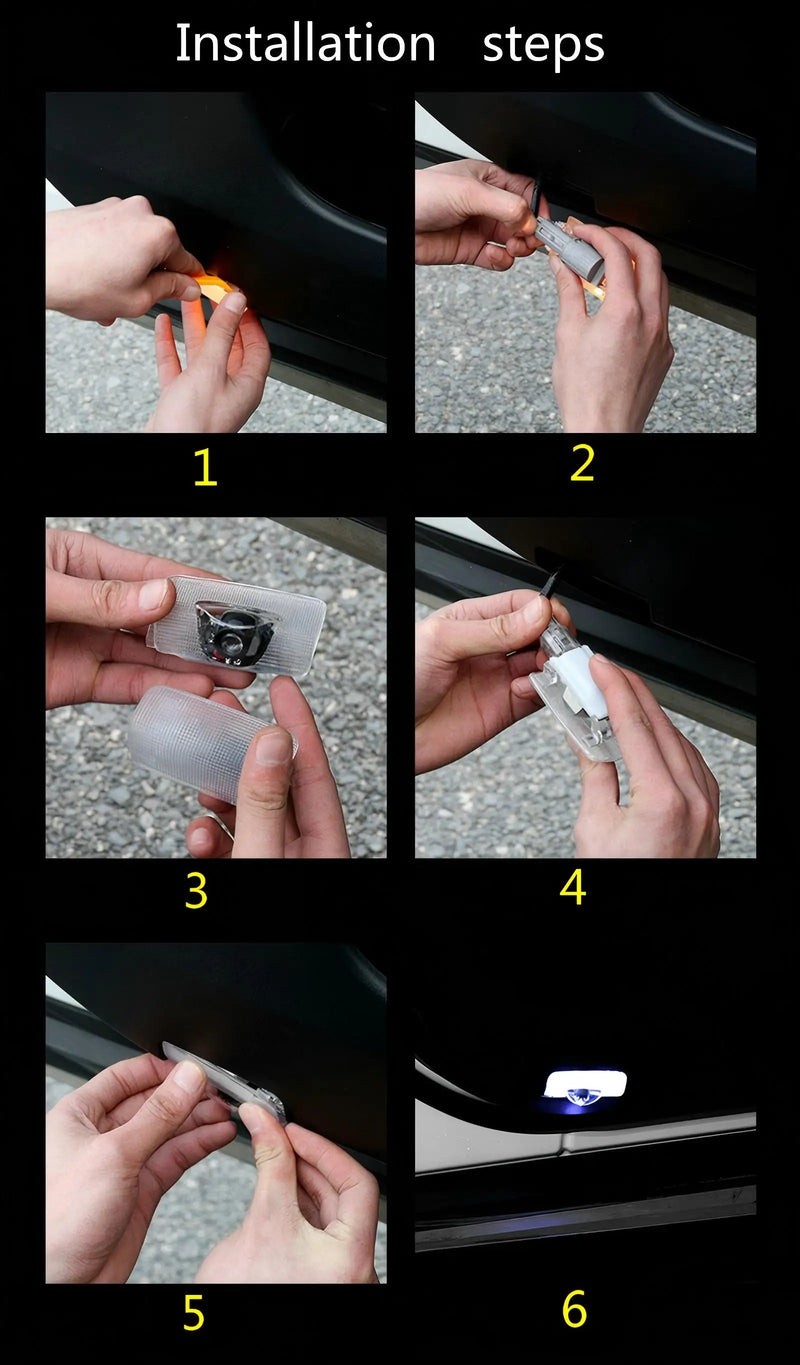 Installation steps

1

2

3

4

5

6