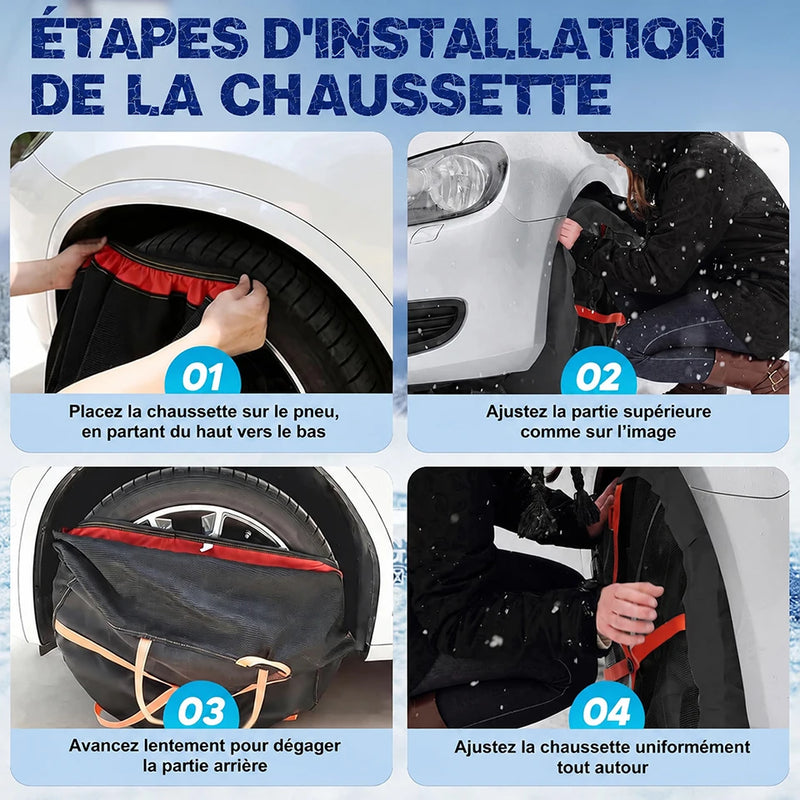 ÉTAPES D'INSTALLATION DE LA CHAUSSETTE

01

Placez la chaussette sur le pneu, en partant du haut vers le bas

02

Ajustez la partie supérieure comme sur l'image

03

Avancez lentement pour dégager la partie arrière

04

Ajustez la chaussette uniformément tout autour