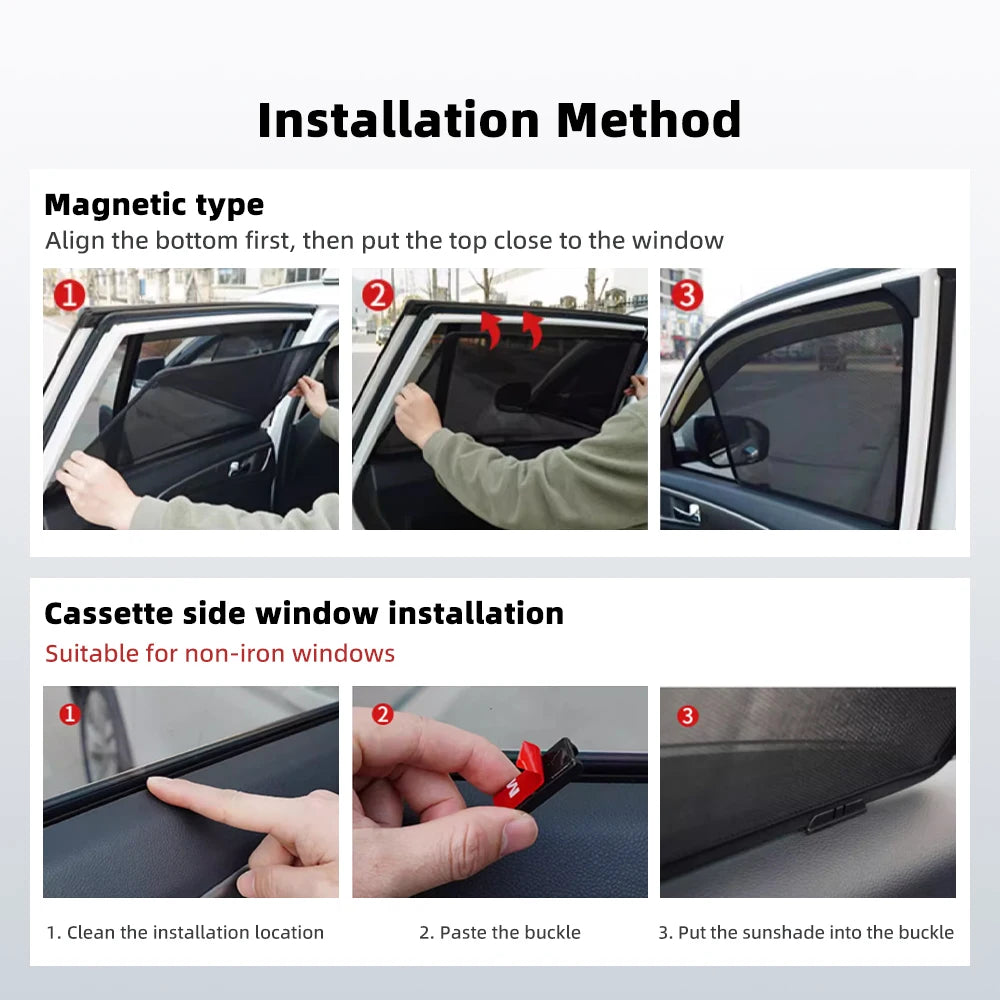 Installation Method

Magnetic type
Align the bottom first, then put the top close to the window

1 2 3

Cassette side window installation
Suitable for non-iron windows

1 2 3

1. Clean the installation location

2. Paste the buckle

3. Put the sunshade into the buckle