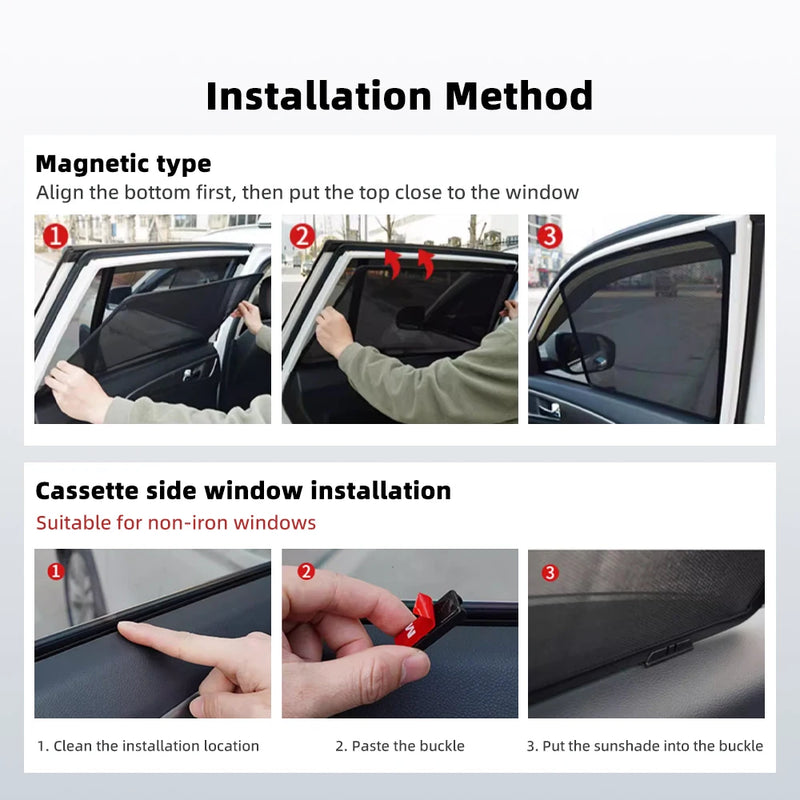 Installation Method

Magnetic type

Align the bottom first, then put the top close to the window

1

2

3

Cassette side window installation

Suitable for non-iron windows

1

2

3

1. Clean the installation location

2. Paste the buckle

3. Put the sunshade into the buckle