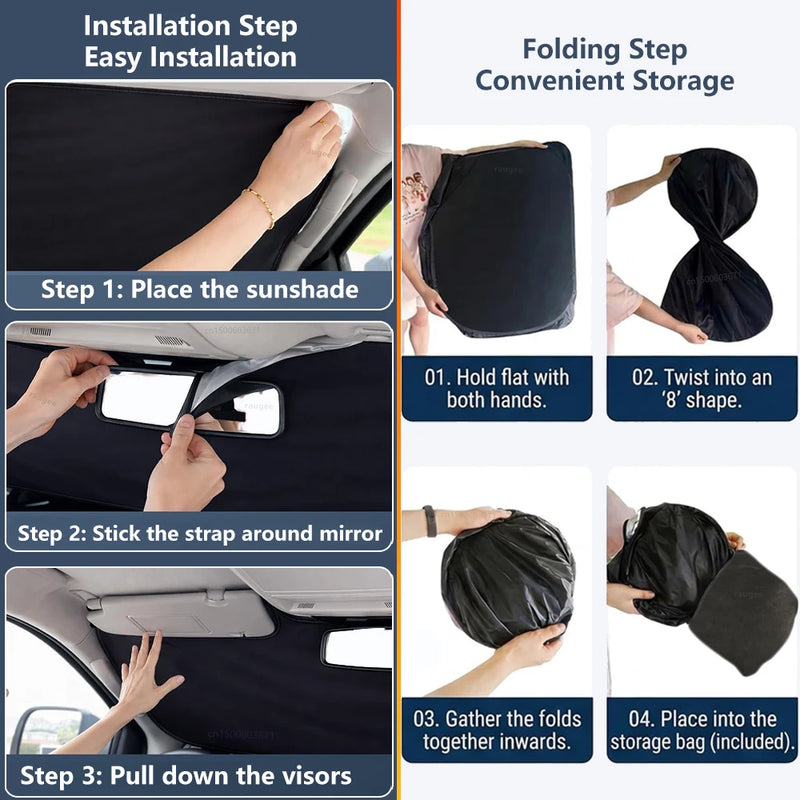 Installation Step
Easy Installation

Step 1: Place the sunshade

Step 2: Stick the strap around mirror

Step 3: Pull down the visors

Folding Step
Convenient Storage

01. Hold flat with both hands.

02. Twist into an '8' shape.

03. Gather the folds together inwards.

04. Place into the storage bag (included).