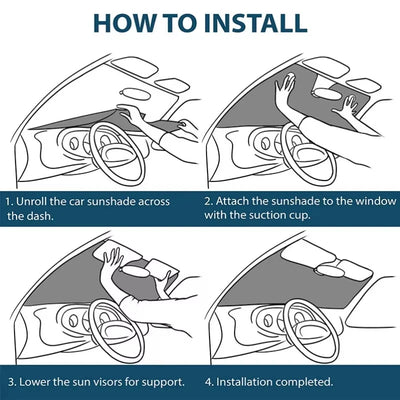 HOW TO INSTALL

1. Unroll the car sunshade across the dash.

2. Attach the sunshade to the window with the suction cup.

3. Lower the sun visors for support.

4. Installation completed.