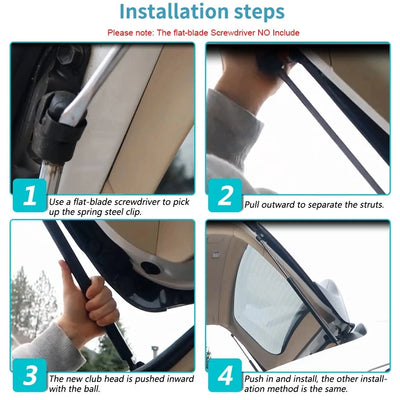 Installation steps

Please note: The flat-blade Screwdriver NO Include

1
Use a flat-blade screwdriver to pick up the spring steel clip.

2
Pull outward to separate the struts.

3
The new club head is pushed inward with the ball.

4
Push in and install, the other installation method is the same.