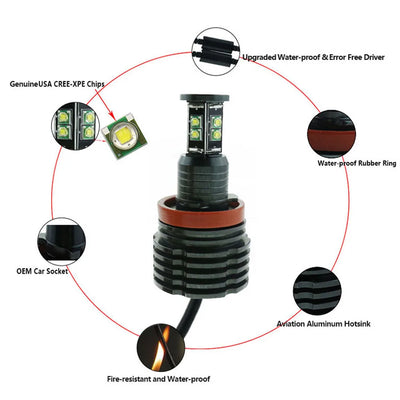 Upgraded Water-proof & Error Free Driver

GenuineUSA CREE-XPE Chips

Water-proof Rubber Ring

OEM Car Socket

Aviation Aluminum Hotsink

Fire-resistant and Water-proof