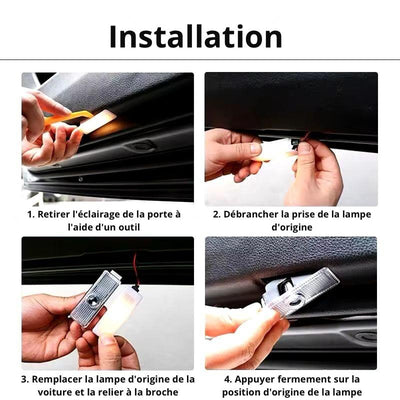 Installation

1. Retirer l'éclairage de la porte à l'aide d'un outil

2. Débrancher la prise de la lampe d'origine

3. Remplacer la lampe d'origine de la voiture et la relier à la broche

4. Appuyer fermement sur la position d'origine de la lampe