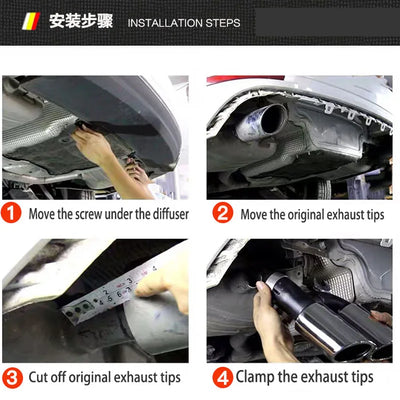 安装步骤 INSTALLATION STEPS

1 Move the screw under the diffuser

2 Move the original exhaust tips

3 Cut off original exhaust tips

4 Clamp the exhaust tips