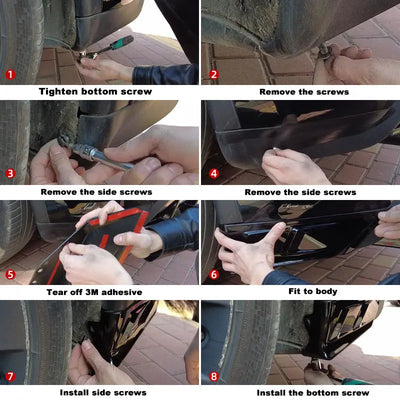 1
Tighten bottom screw

2
Remove the screws

3
Remove the side screws

4
Remove the side screws

5
Tear off 3M adhesive

6
Fit to body

7
Install side screws

8
Install the bottom screw