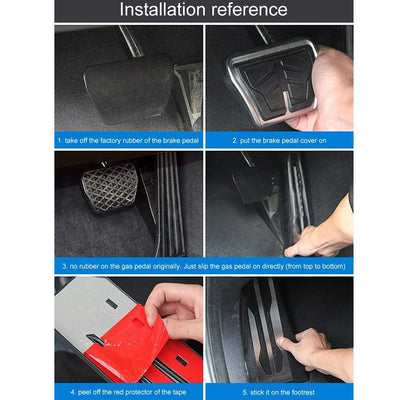 Installation reference

1. take off the factory rubber of the brake pedal

2. put the brake pedal cover on

3. no rubber on the gas pedal originally. Just slip the gas pedal on directly (from top to bottom)

4. peel off the red protector of the tape

5. stick it on the footrest